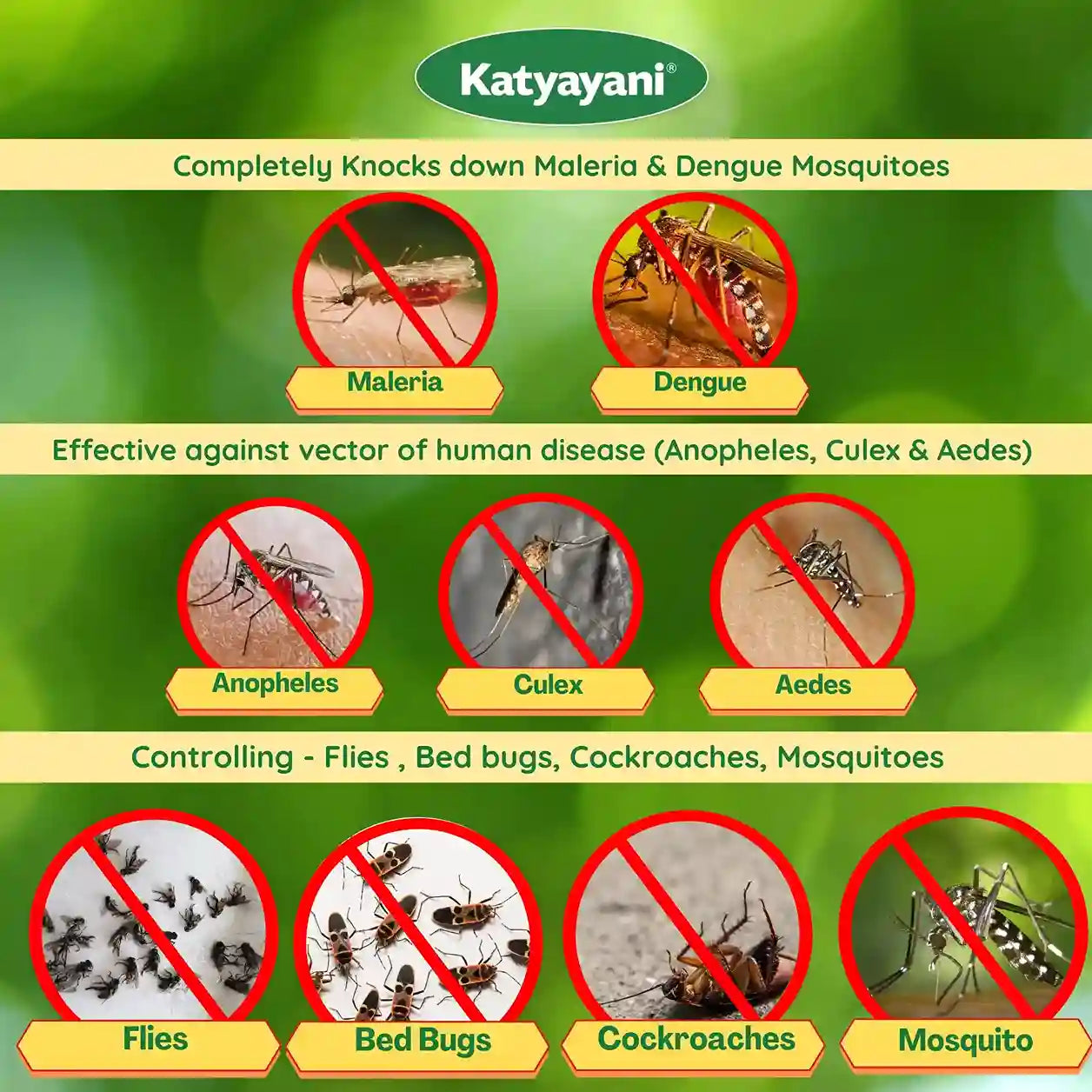 Katyayani®

Completely Knocks down Maleria & Dengue Mosquitoes

Maleria

Dengue

Effective against vector of human disease (Anopheles, Culex & Aedes)

Anopheles

Culex

Aedes

Controlling - Flies , Bed bugs, Cockroaches, Mosquitoes

Flies

Bed Bugs

Cockroaches

Mosquito