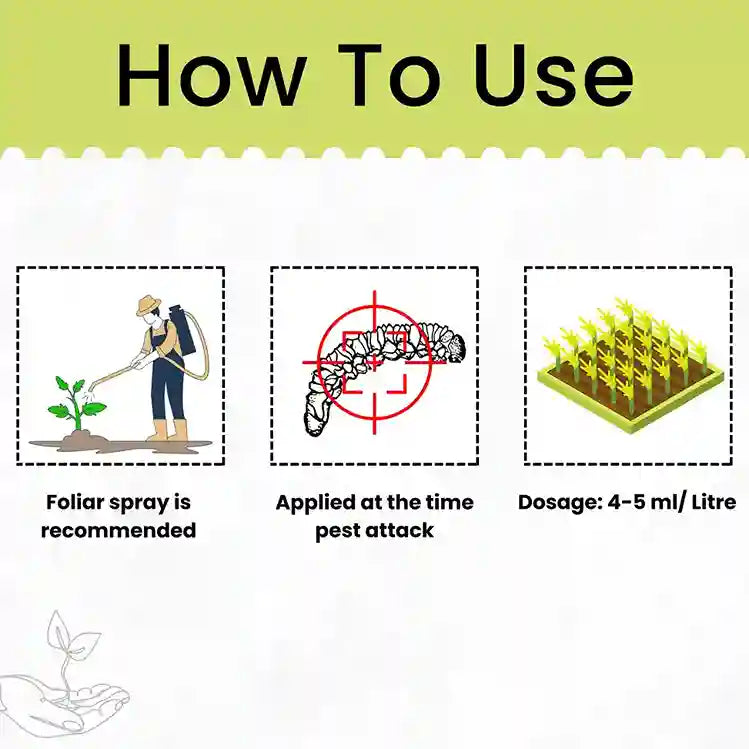 How To Use

Foliar spray is recommended

Applied at the time pest attack

Dosage: 4-5 ml/ Litre