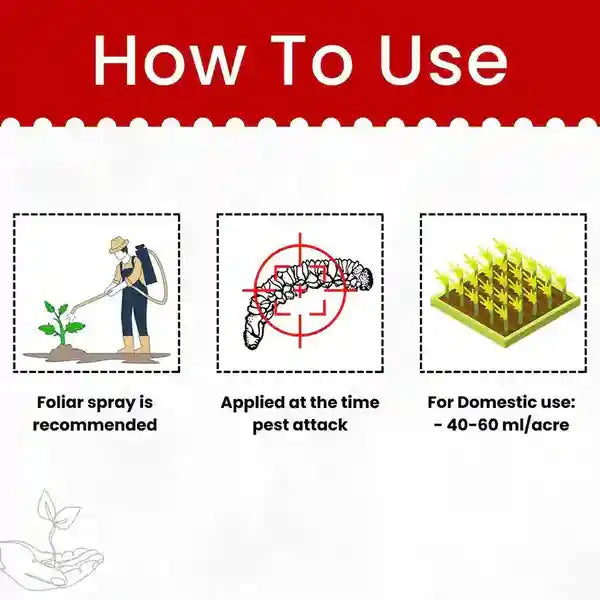 How To Use

Foliar spray is recommended

Applied at the time pest attack

For Domestic use: - 40-60 ml/acre