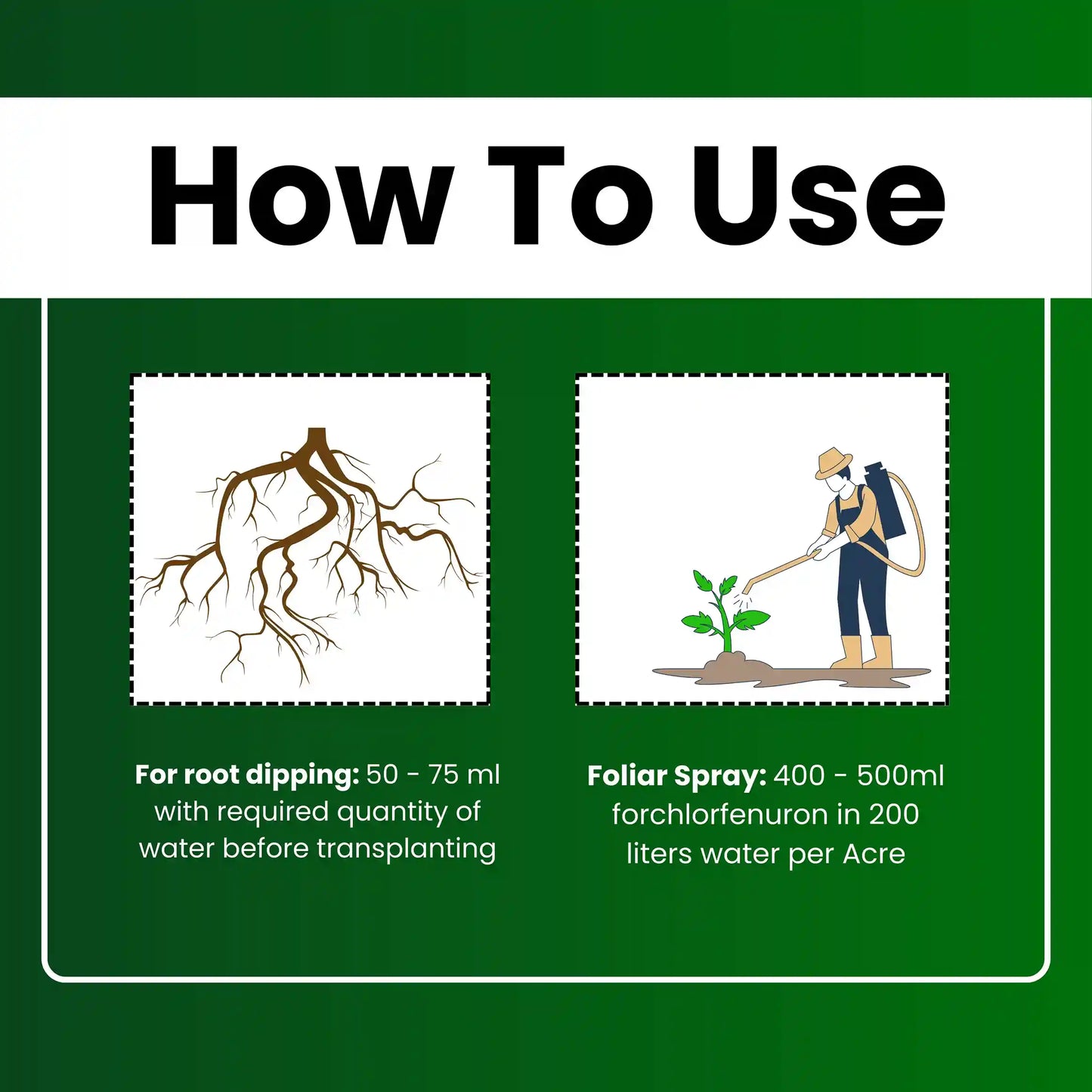 How To Use

For root dipping: 50 - 75 ml with required quantity of water before transplanting

Foliar Spray: 400 - 500ml forchlorfenuron in 200 liters water per Acre