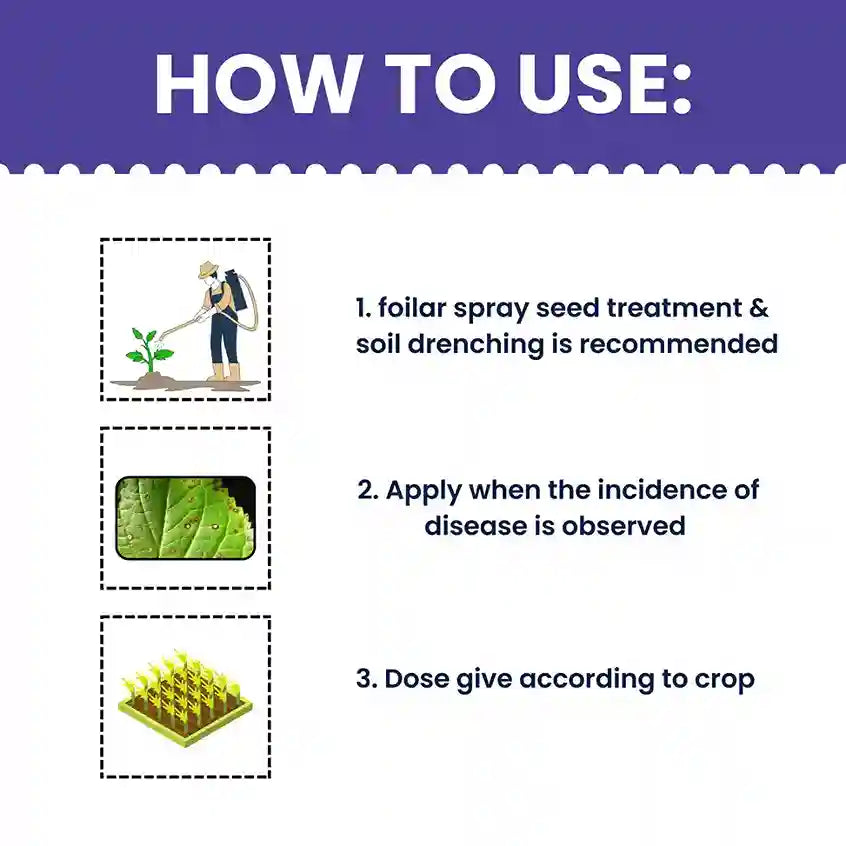 HOW TO USE:

1. foilar spray seed treatment & soil drenching is recommended

2. Apply when the incidence of disease is observed

3. Dose give according to crop