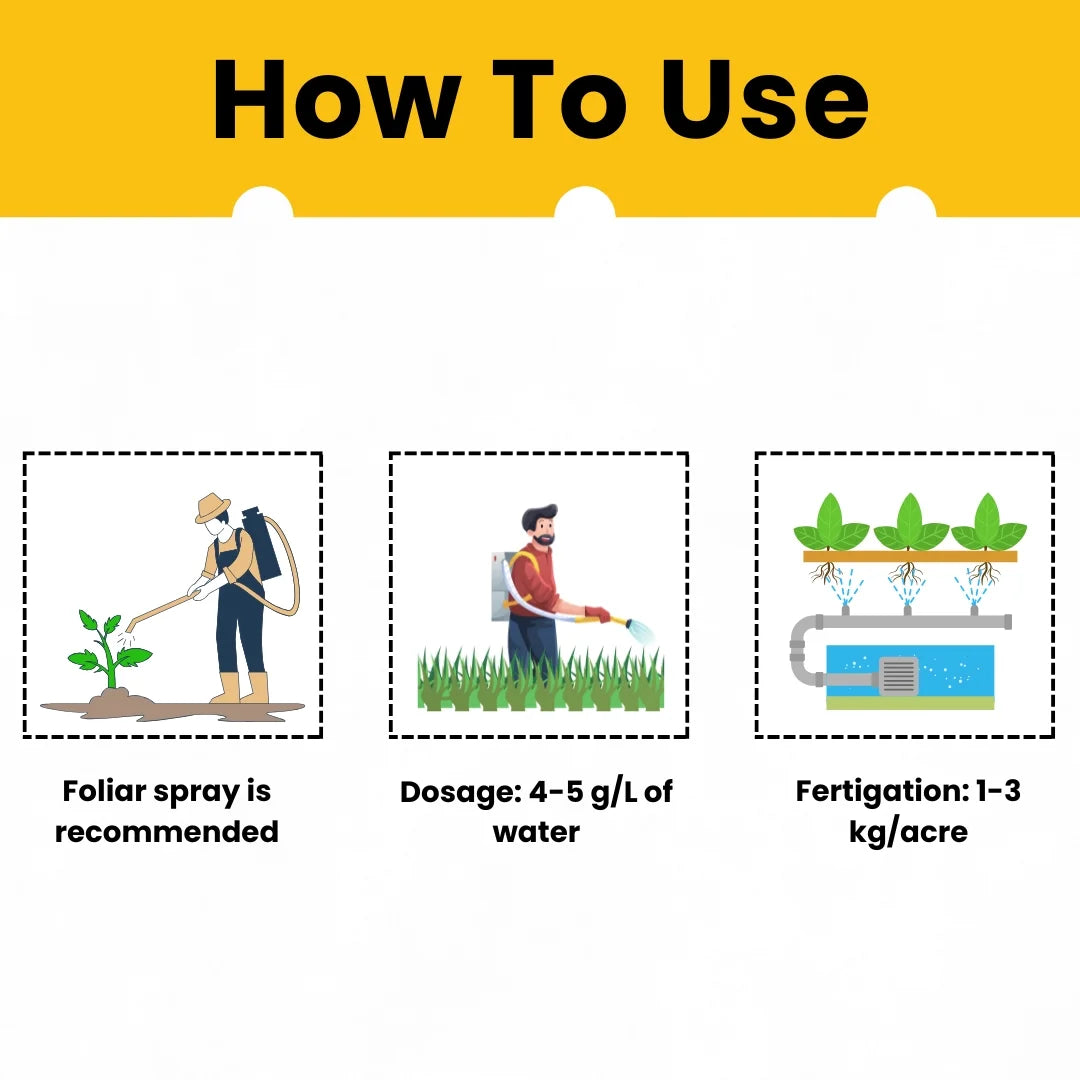 How To Use

Foliar spray is recommended

Dosage: 4-5 g/L of water

Fertigation: 1-3 kg/acre