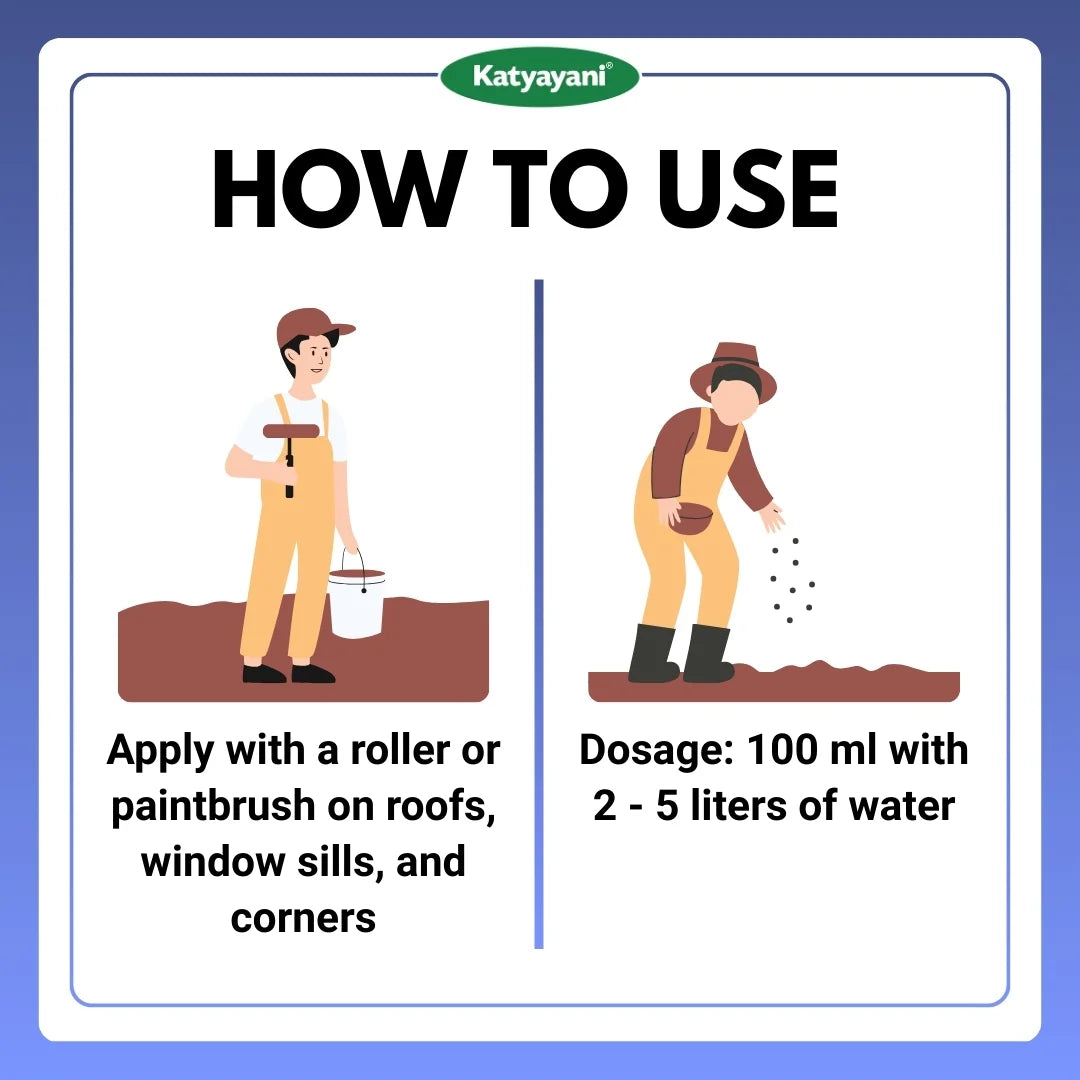 Katyayani®

HOW TO USE

Apply with a roller or paintbrush on roofs, window sills, and corners

Dosage: 100 ml with 2 - 5 liters of water