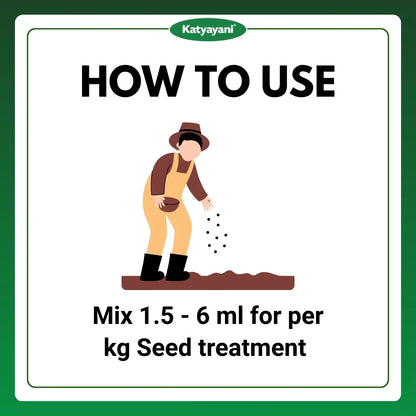 Katyayani®

HOW TO USE

Mix 1.5 - 6 ml for per kg Seed treatment